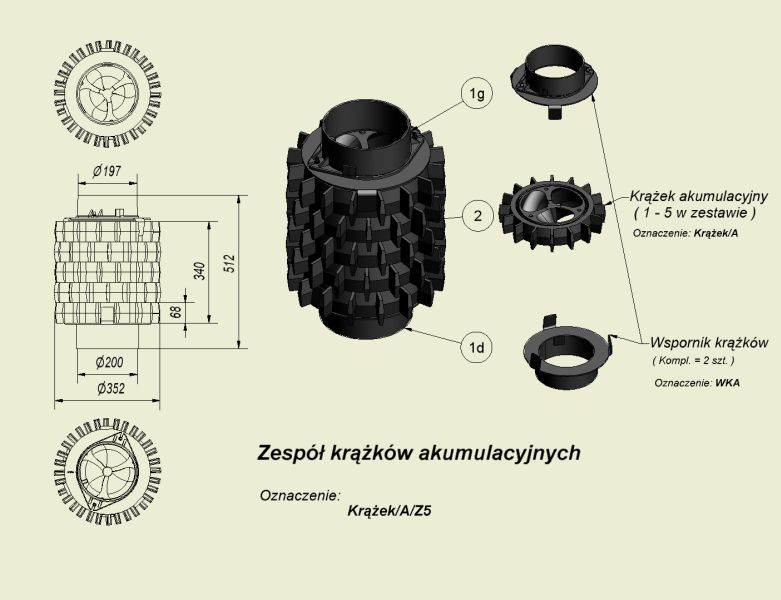 Ø197

340

512

68

Ø200

Ø352

1g

2

1d

Krążek akumulacyjny
( 1 - 5 w zestawie )

Oznaczenie: Krążek/A

Wspornik krążków
( Kompl. = 2 szt. )

Oznaczenie: WKA

Zespół krążków akumulacyjnych

Oznaczenie:
Krążek/A/Z5